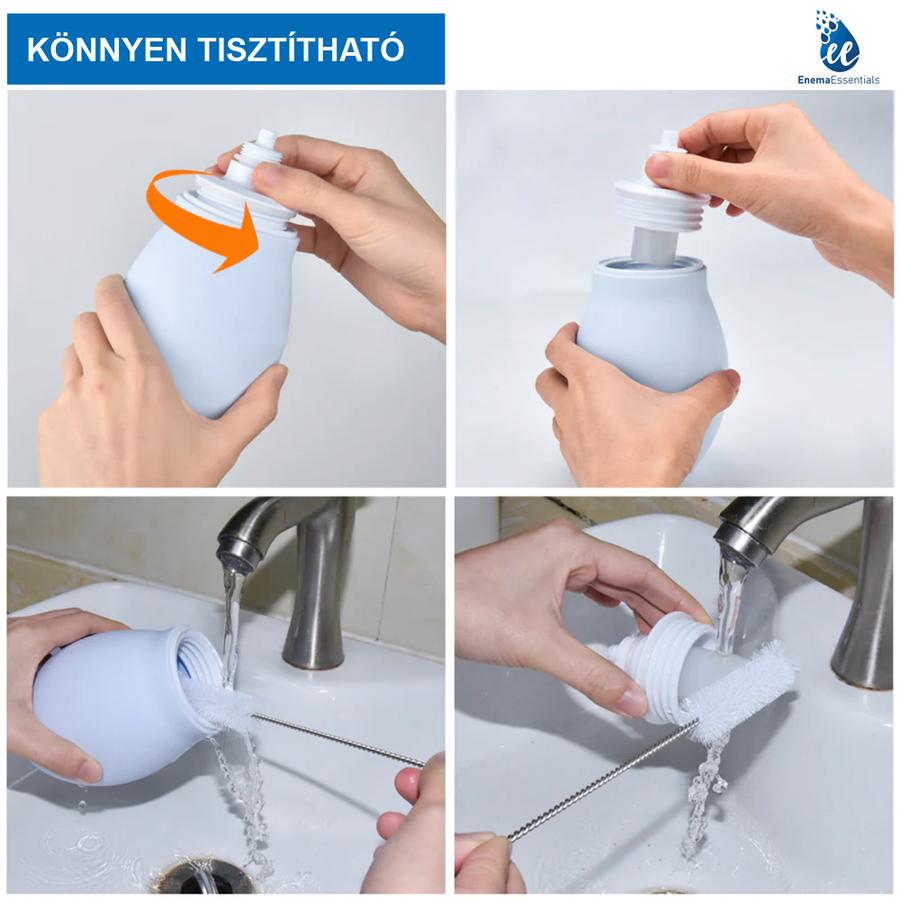 KÖNNYEN TISZTÍTHATÓ

ee
EnemaEssentials