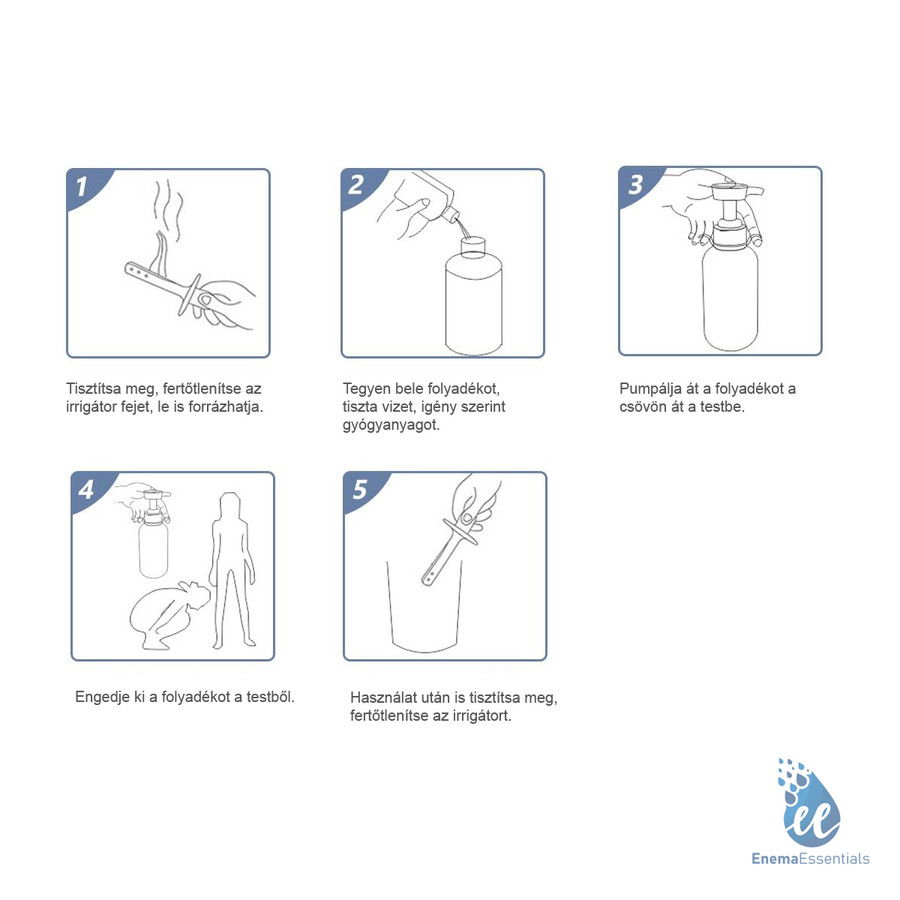 1

Tisztítsa meg, fertőtlenítse az irrigátor fejet, le is forrázhatja.

2

Tegyen bele folyadékot, tiszta vizet, igény szerint gyógyanyagot.

3

Pumpálja át a folyadékot a csövön át a testbe.

4

Engedje ki a folyadékot a testből.

5

Használat után is tisztítsa meg, fertőtlenítse az irrigátort.

ee
EnemaEssentials